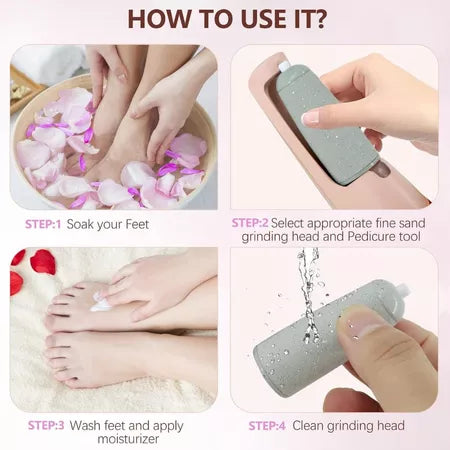 HOW TO USE IT?

STEP:1 Soak your Feet

STEP:2 Select appropriate fine sand grinding head and Pedicure tool

STEP:3 Wash feet and apply moisturizer

STEP:4 Clean grinding head